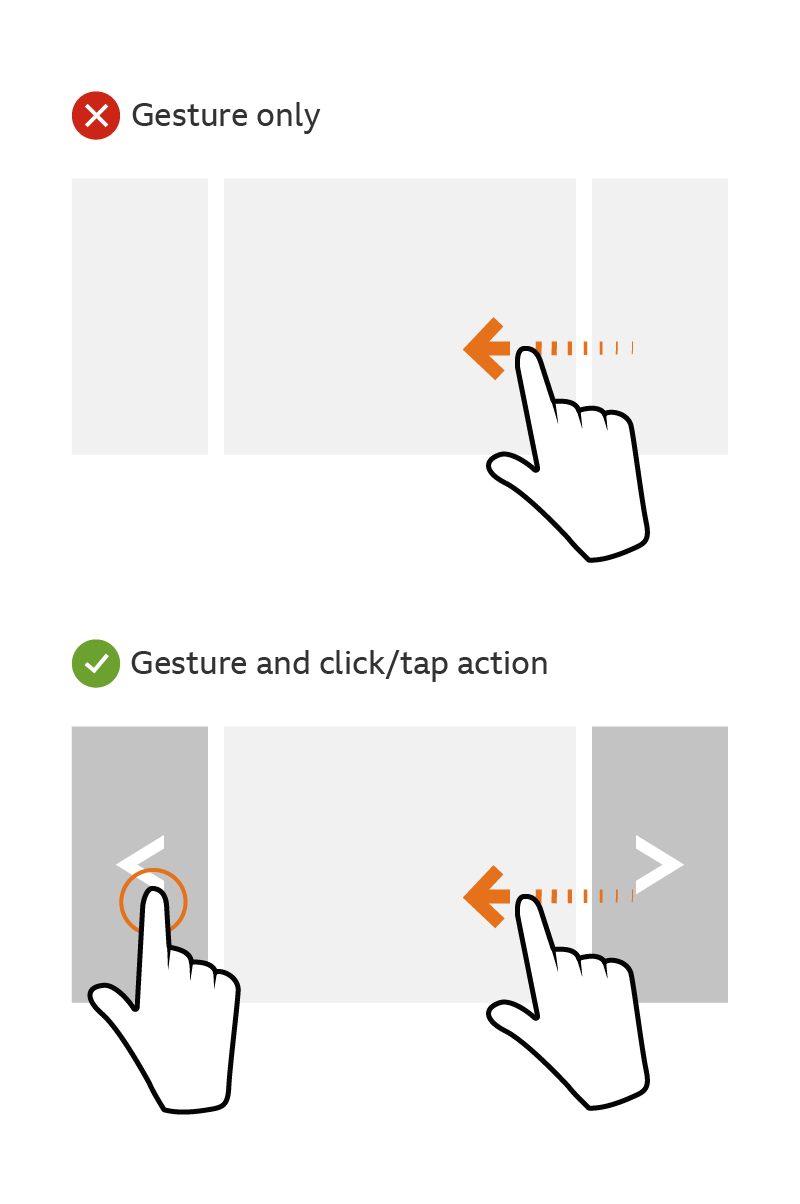 Gesture only

Gesture and click/tap action